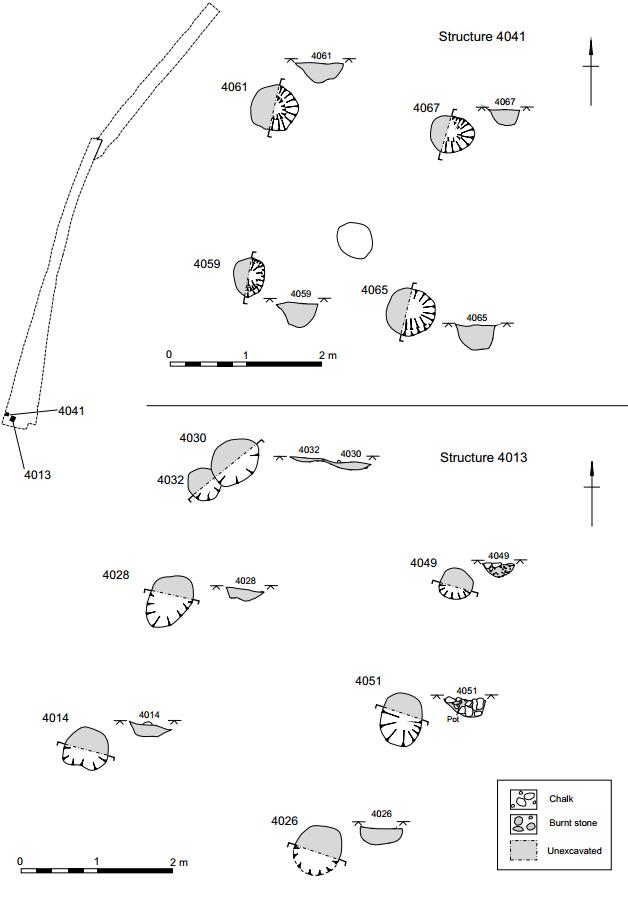 Structure 4041

4061
4061
4067
4067
4059
4059
4065
4065
0 1 2 m
4041
4013

4030
4032
4032 4030
Structure 4013
4028
4028
4049
4049
4051
4051
Pot
4014
4014
4026
4026
0 1 2 m

Chalk
Burnt stone
Unexcavated